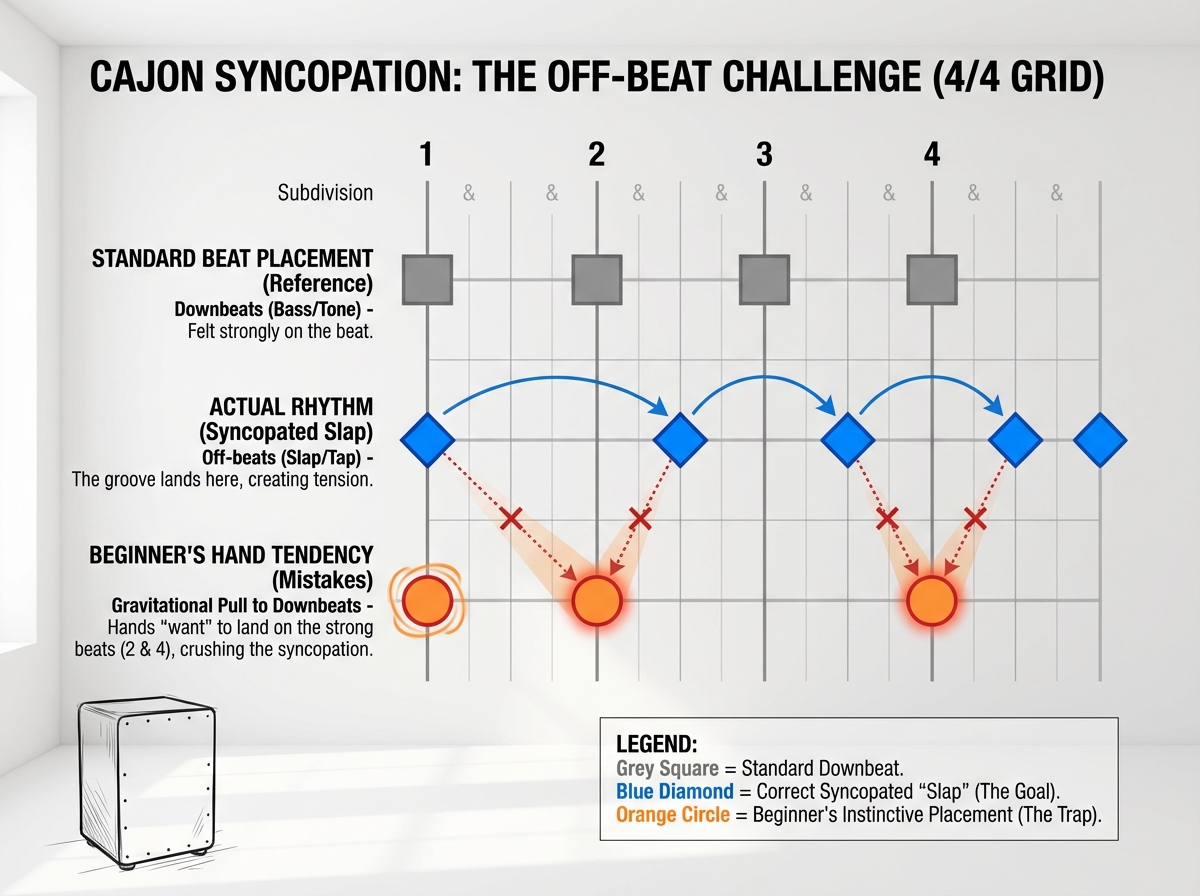 CAJON SYNCOPATION: THE OFF-BEAT CHALLENGE (4/4 GRID)

1 2 3 4

Subdivision & & & & & & & &

STANDARD BEAT PLACEMENT (Reference)
Downbeats (Bass/Tone) - Felt strongly on the beat.

ACTUAL RHYTHM (Syncopated Slap)
Off-beats (Slap/Tap) - The groove lands here, creating tension.

BEGINNER'S HAND TENDENCY (Mistakes)
Gravitational Pull to Downbeats - Hands "want" to land on the strong beats (2 & 4), crushing the syncopation.

LEGEND:
Grey Square = Standard Downbeat.
Blue Diamond = Correct Syncopated "Slap" (The Goal).
Orange Circle = Beginner's Instinctive Placement (The Trap).